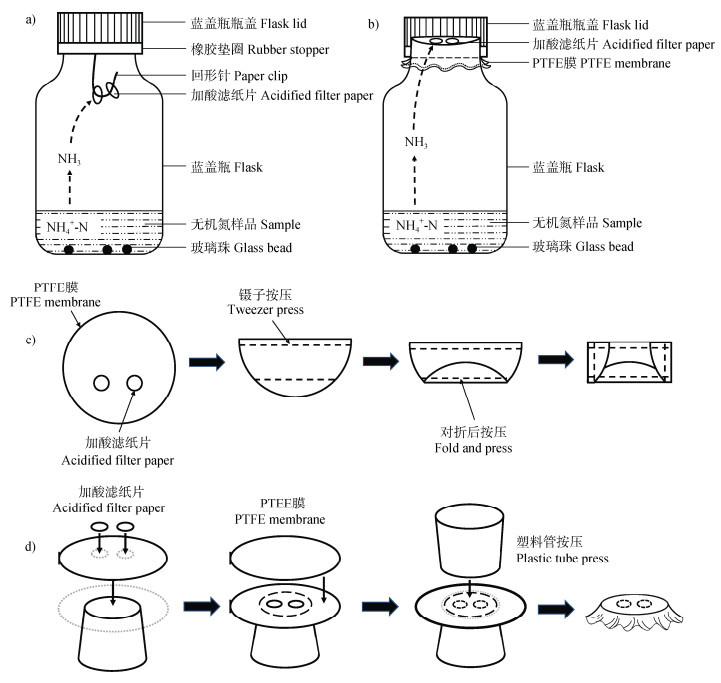 a)

蓝盖瓶瓶盖 Flask lid
橡胶垫圈 Rubber stopper
回形针 Paper clip
加酸滤纸片 Acidified filter paper
$NH_3$
蓝盖瓶 Flask
$NH_4^+$-N
无机氮样品 Sample
玻璃珠 Glass bead

b)

蓝盖瓶瓶盖 Flask lid
加酸滤纸片 Acidified filter paper
PTFE膜 PTFE membrane
$NH_3$
蓝盖瓶 Flask
$NH_4^+$-N
无机氮样品 Sample
玻璃珠 Glass bead

c)

PTFE膜
PTFE membrane
加酸滤纸片
Acidified filter paper
镊子按压
Tweezer press
对折后按压
Fold and press

d)

加酸滤纸片
Acidified filter paper
PTEE膜
PTFE membrane
塑料管按压
Plastic tube press